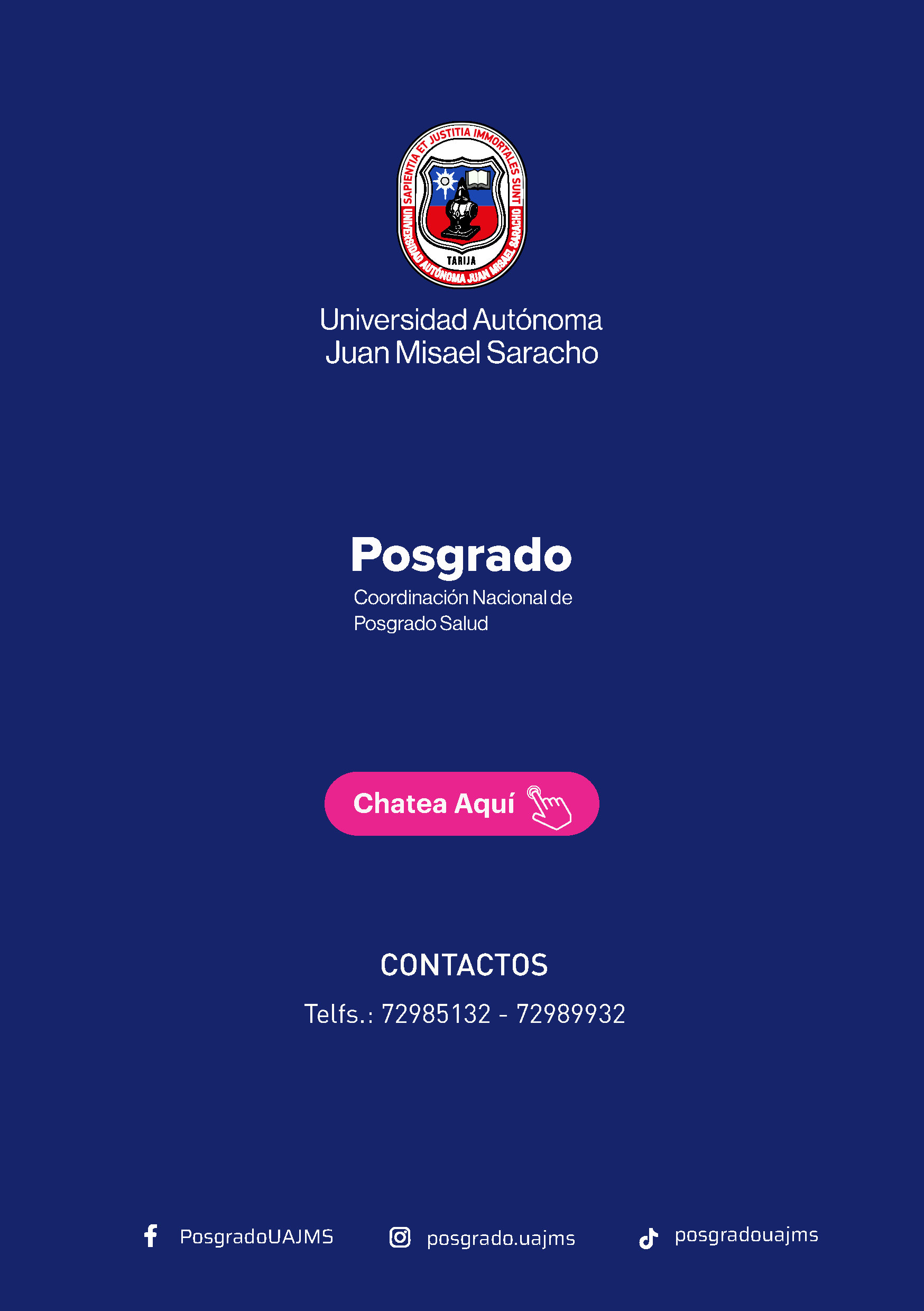 SAPIENTIA ET JUSTITIA IMMORTALES SUNT

TARIJA

UNIVERSIDAD AUTÓNOMA JUAN MISAEL SARACHO

Universidad Autónoma
Juan Misael Saracho

Posgrado

Coordinación Nacional de Posgrado Salud

Chatea Aquí

CONTACTOS

Telfs.: 72985132 - 72989932

PosgradoUAJMS

posgrado.uajms

posgradouajms